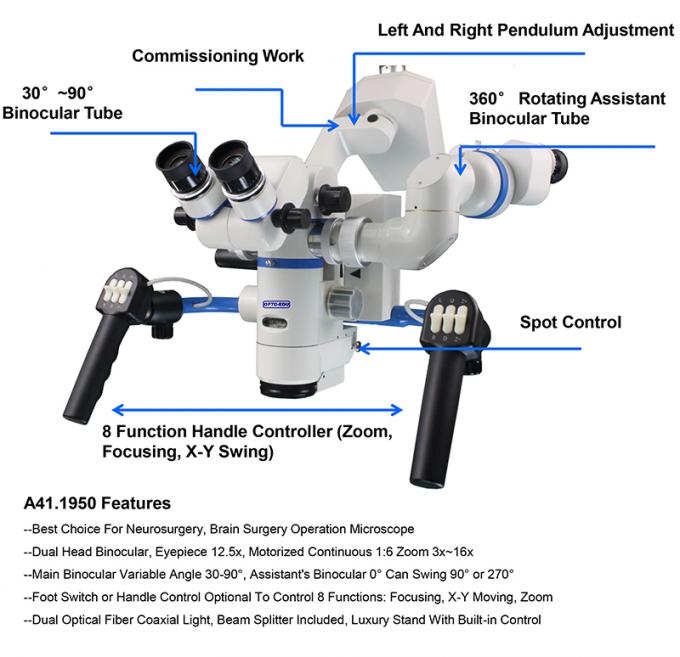 Left And Right Pendulum Adjustment

Commissioning Work

30° ~90° Binocular Tube

360° Rotating Assistant Binocular Tube

OPTO-EDU

Spot Control

8 Function Handle Controller (Zoom, Focusing, X-Y Swing)

A41.1950 Features

--Best Choice For Neurosurgery, Brain Surgery Operation Microscope

--Dual Head Binocular, Eyepiece 12.5x, Motorized Continuous 1:6 Zoom 3x~16x

--Main Binocular Variable Angle 30-90°, Assistant's Binocular 0° Can Swing 90° or 270°

--Foot Switch or Handle Control Optional To Control 8 Functions: Focusing, X-Y Moving, Zoom

--Dual Optical Fiber Coaxial Light, Beam Splitter Included, Luxury Stand With Built-in Control