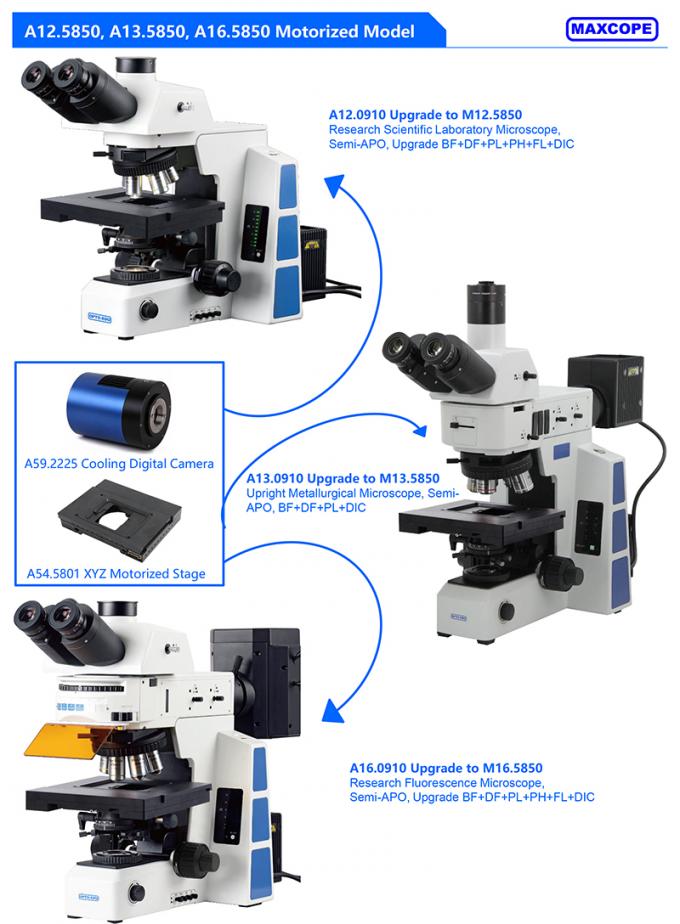 A12.5850, A13.5850, A16.5850 Motorized Model

MAXCOPE

A12.0910 Upgrade to M12.5850
Research Scientific Laboratory Microscope, Semi-APO, Upgrade BF+DF+PL+PH+FL+DIC

A59.2225 Cooling Digital Camera

A54.5801 XYZ Motorized Stage

A13.0910 Upgrade to M13.5850
Upright Metallurgical Microscope, Semi-APO, BF+DF+PL+DIC

A16.0910 Upgrade to M16.5850
Research Fluorescence Microscope, Semi-APO, Upgrade BF+DF+PL+PH+FL+DIC