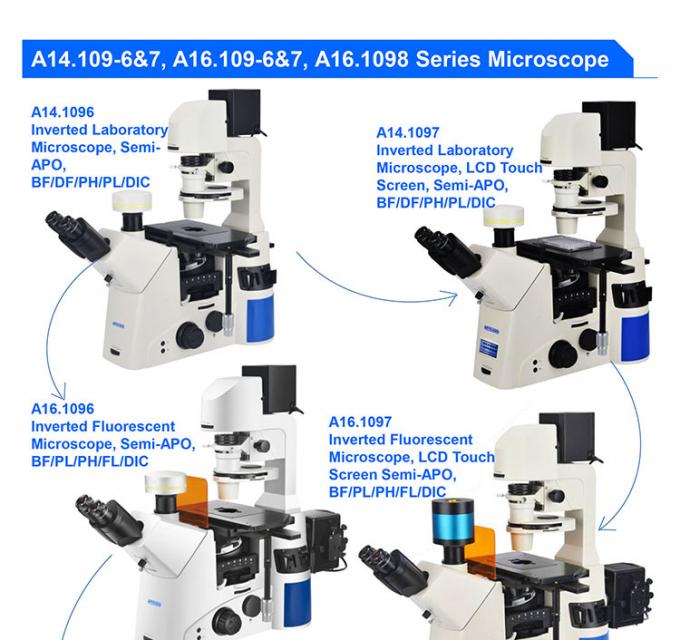 A14.109-6&7, A16.109-6&7, A16.1098 Series Microscope

A14.1096
Inverted Laboratory Microscope, Semi-APO, BF/DF/PH/PL/DIC

A14.1097
Inverted Laboratory Microscope, LCD Touch Screen, Semi-APO, BF/DF/PH/PL/DIC

A16.1096
Inverted Fluorescent Microscope, Semi-APO, BF/PL/PH/FL/DIC

A16.1097
Inverted Fluorescent Microscope, LCD Touch Screen Semi-APO, BF/PL/PH/FL/DIC