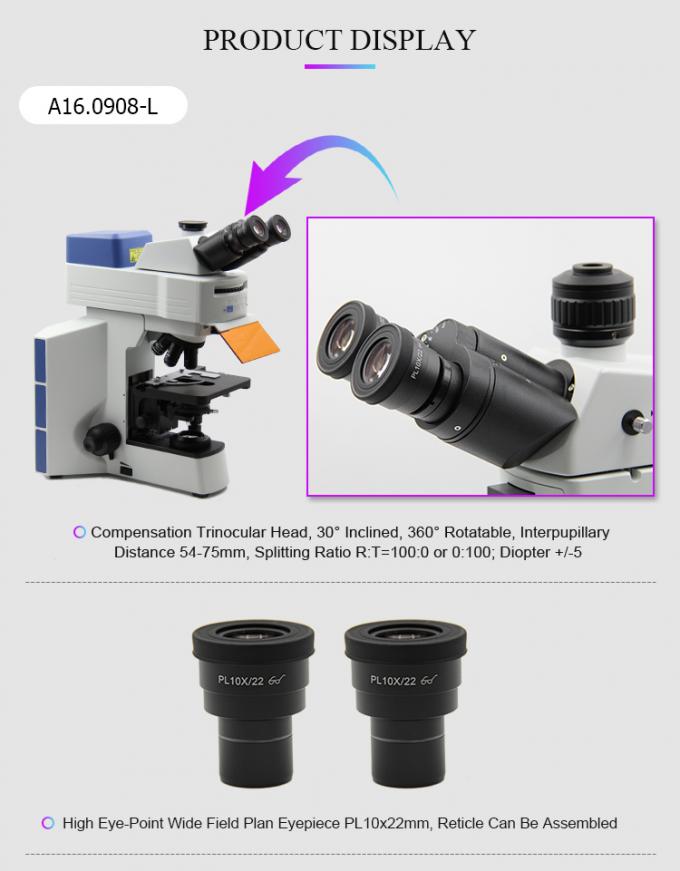 PRODUCT DISPLAY

A16.0908-L

PL10X/22

Compensation Trinocular Head, 30° Inclined, 360° Rotatable, Interpupillary Distance 54-75mm, Splitting Ratio R:T=100:0 or 0:100; Diopter +/-5

PL10X/22

PL10X/22

High Eye-Point Wide Field Plan Eyepiece PL10x22mm, Reticle Can Be Assembled