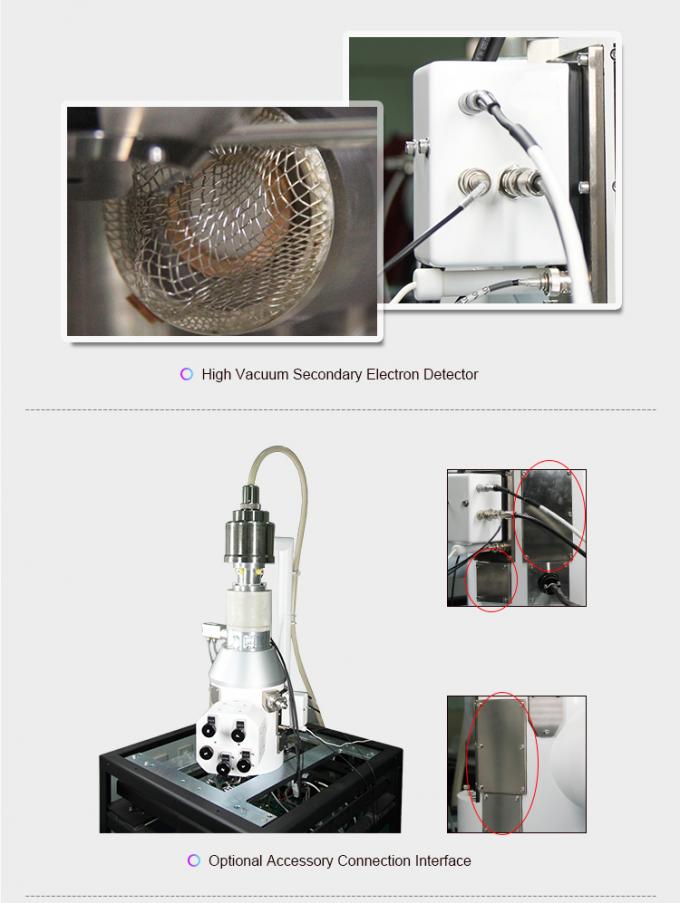 High Vacuum Secondary Electron Detector

Optional Accessory Connection Interface