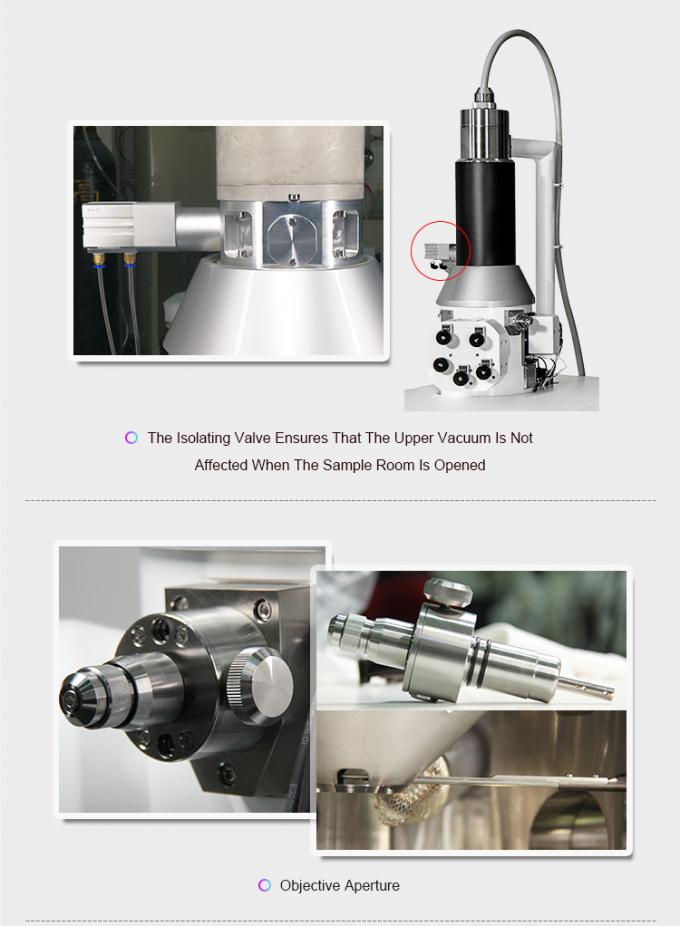 The Isolating Valve Ensures That The Upper Vacuum Is Not Affected When The Sample Room Is Opened

Objective Aperture