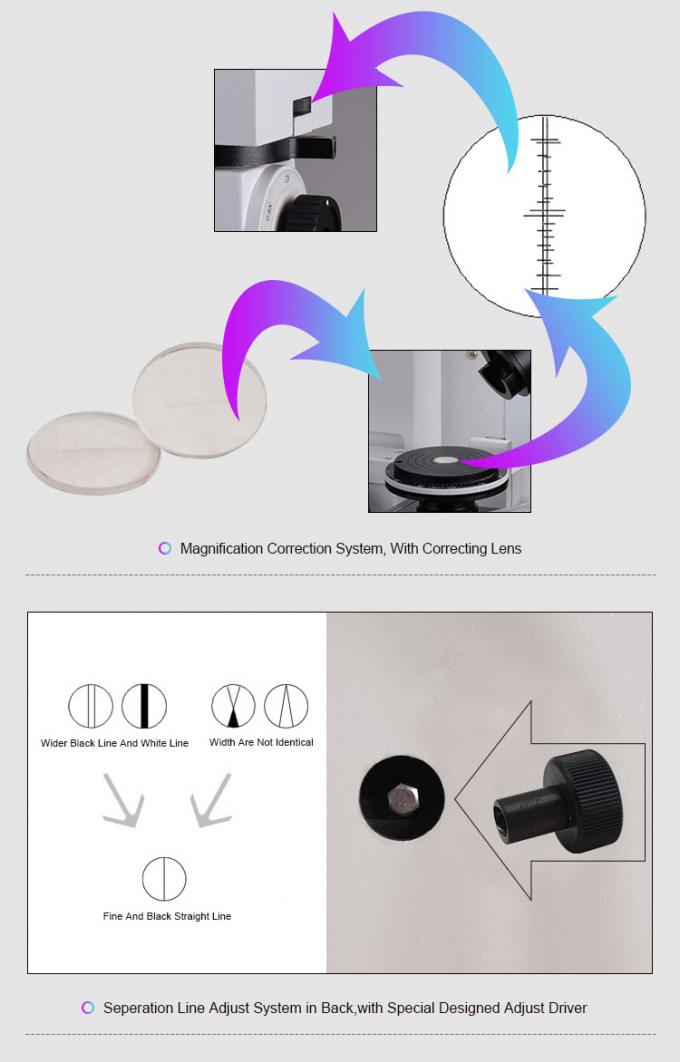 Magnification Correction System, With Correcting Lens

Wider Black Line And White Line

Width Are Not Identical

Fine And Black Straight Line

Seperation Line Adjust System in Back,with Special Designed Adjust Driver